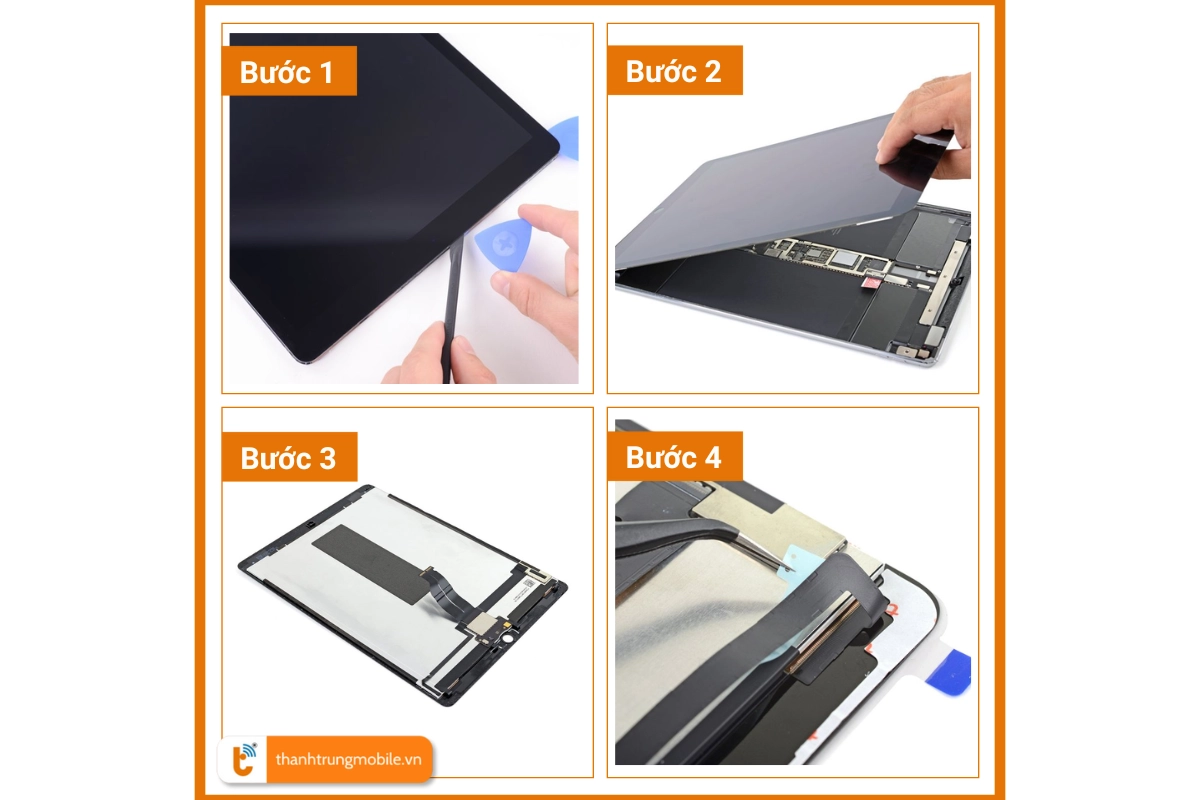 Bước 1

Bước 2

Bước 3

Bước 4

thanhtrungmobile.vn