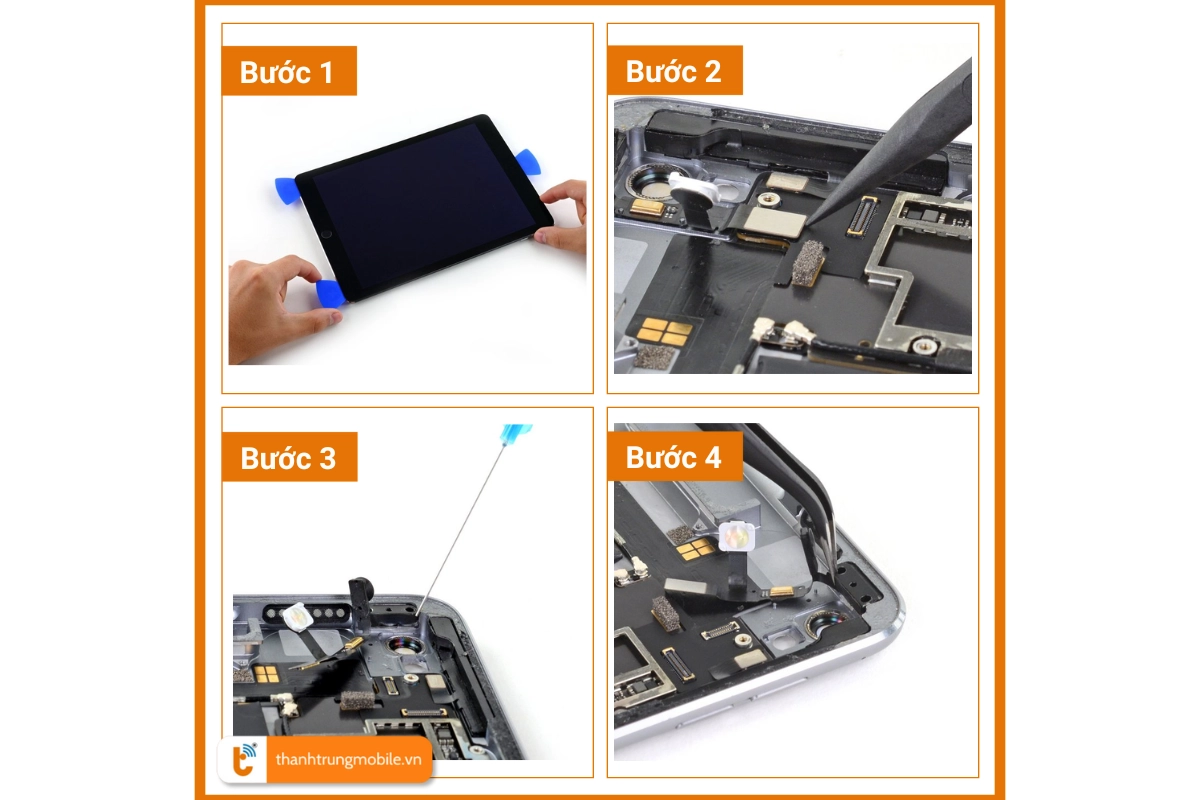 Bước 1

Bước 2

Bước 3

Bước 4

thanhtrungmobile.vn