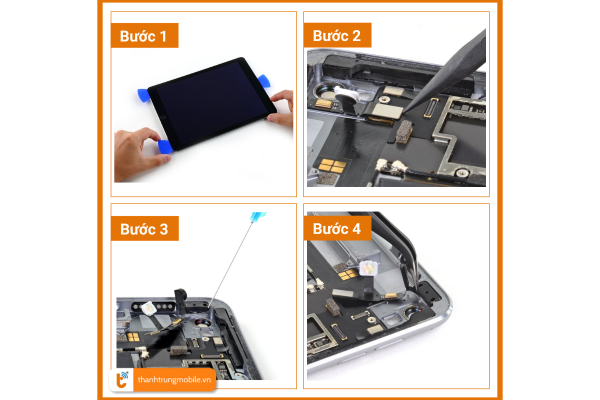 Bước 1

Bước 2

Bước 3

Bước 4

thanhtrungmobile.vn