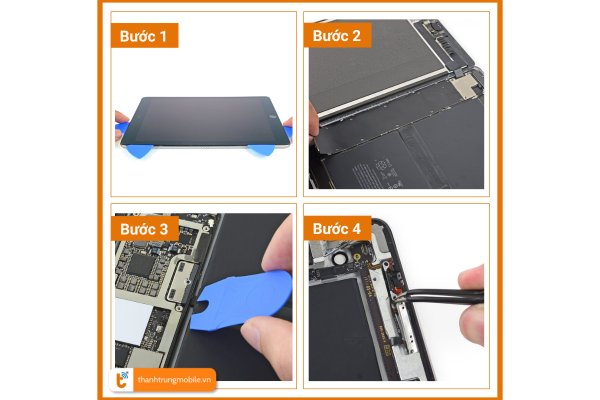 Bước 1

Bước 2

Bước 3

Bước 4

thanhtrungmobile.vn