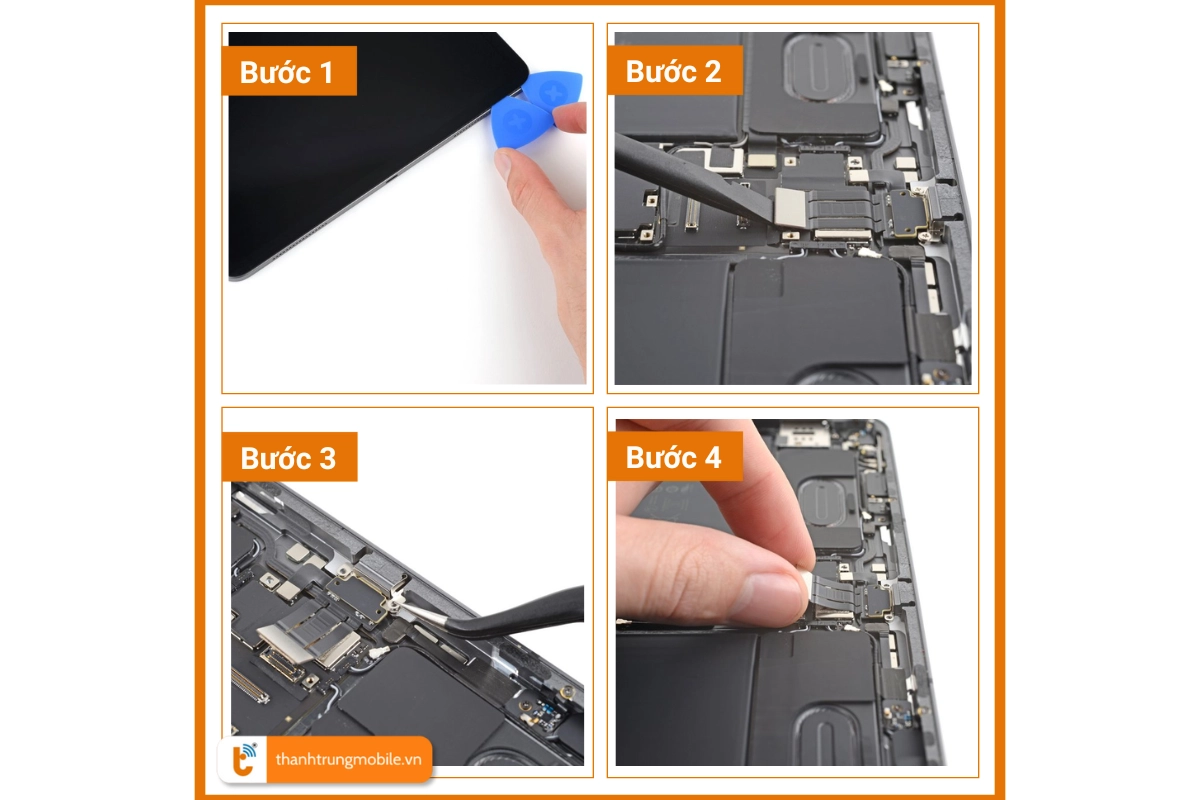 Bước 1

Bước 2

Bước 3

Bước 4

thanhtrungmobile.vn