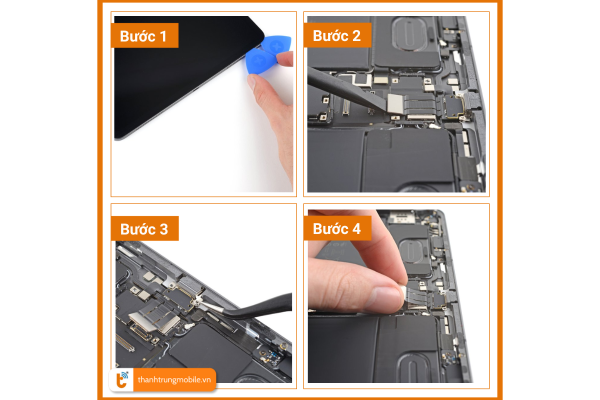 Bước 1

Bước 2

Bước 3

Bước 4

thanhtrungmobile.vn