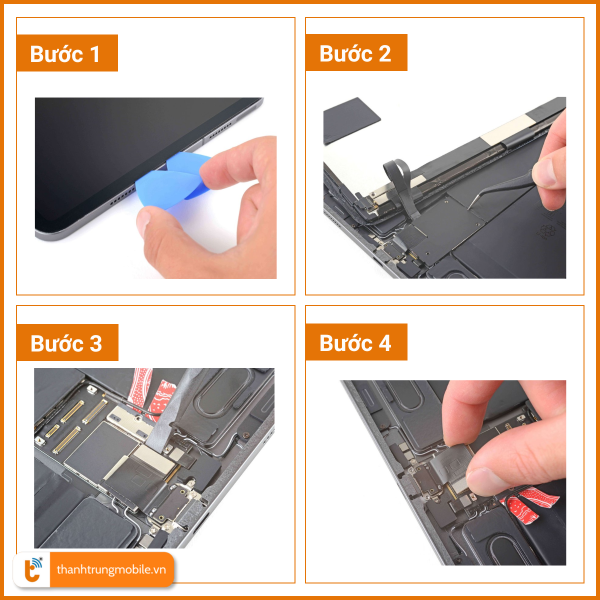 Bước 1

Bước 2

Bước 3

Bước 4

thanhtrungmobile.vn