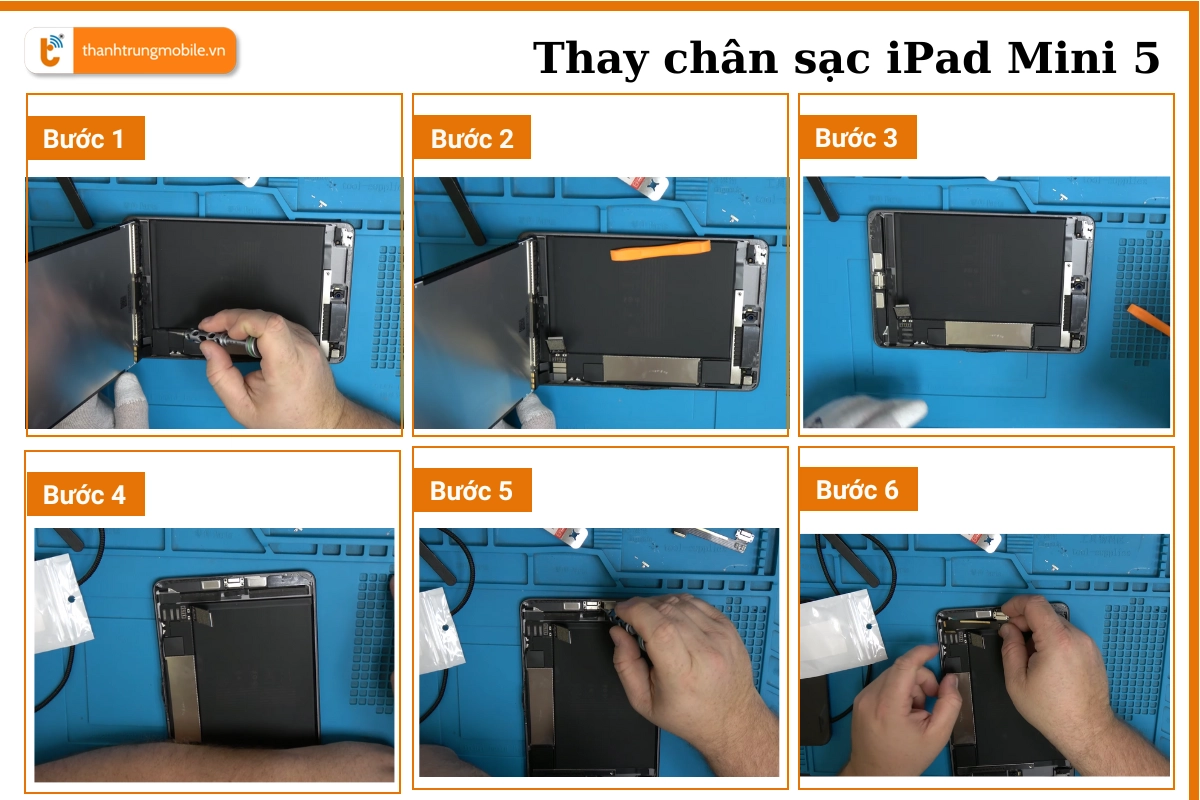 thanhtrungmobile.vn

Thay chân sạc iPad Mini 5

Bước 1

Bước 2

Bước 3

Bước 4

Bước 5

Bước 6