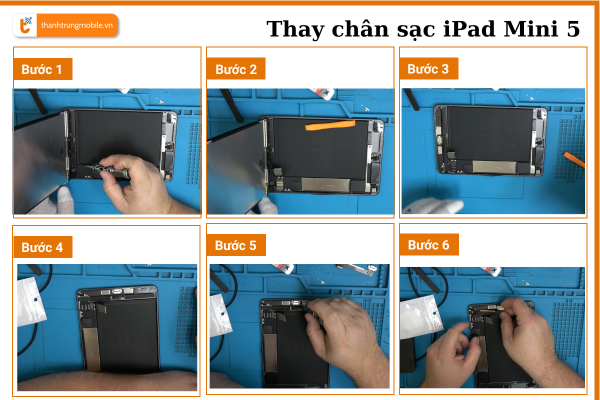 thanhtrungmobile.vn

Thay chân sạc iPad Mini 5

Bước 1

Bước 2

Bước 3

Bước 4

Bước 5

Bước 6