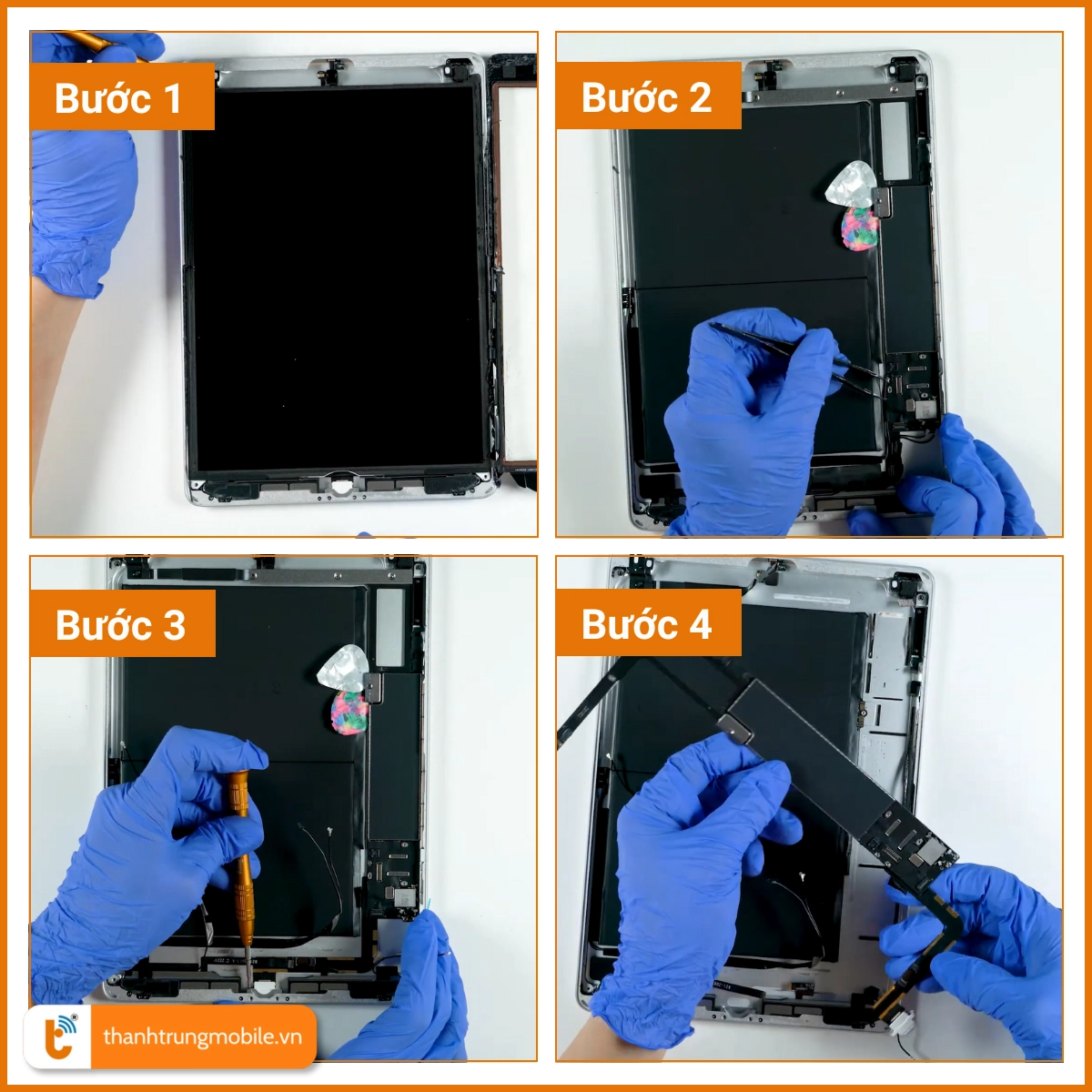 Bước 1

Bước 2

Bước 3

Bước 4

thanhtrungmobile.vn