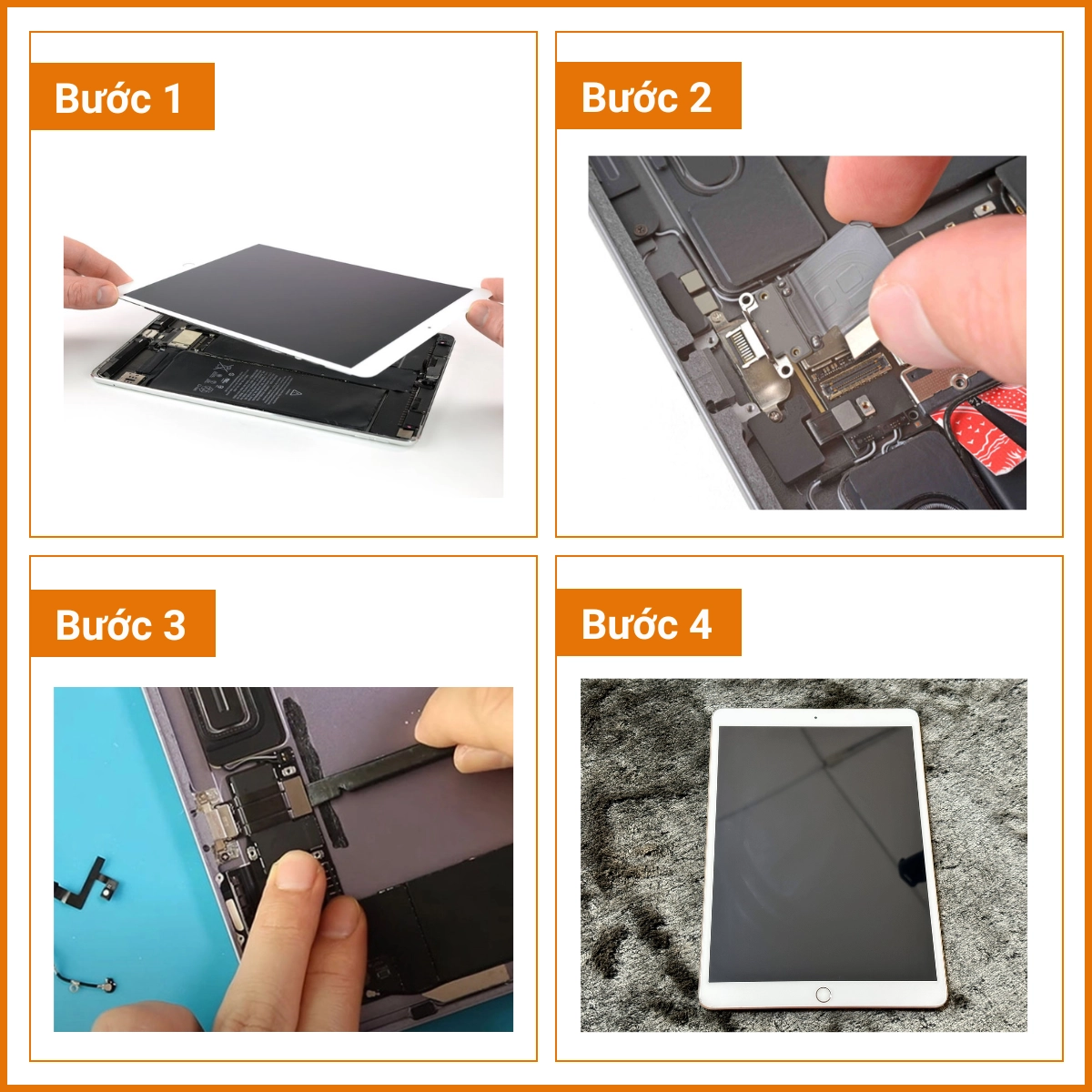 Bước 1

Bước 2

Bước 3

Bước 4