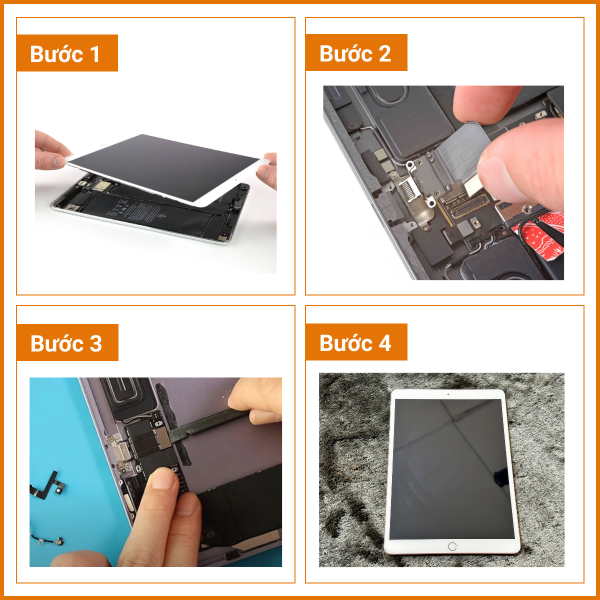 Bước 1

Bước 2

Bước 3

Bước 4