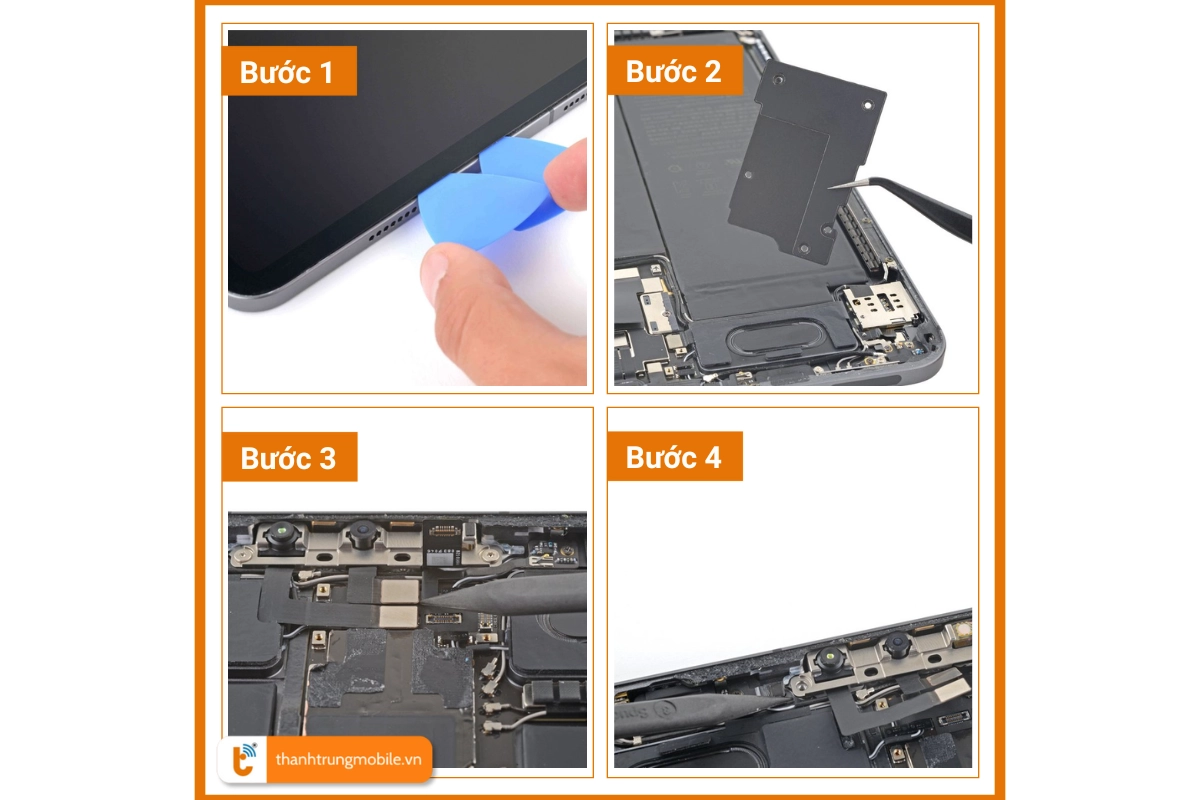 Bước 1

Bước 2

Bước 3

Bước 4

thanhtrungmobile.vn