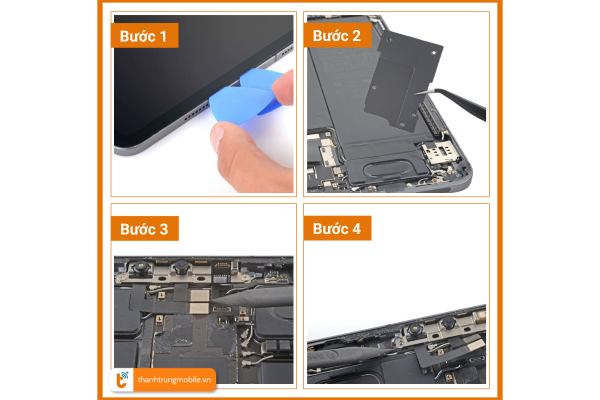 Bước 1

Bước 2

Bước 3

Bước 4

thanhtrungmobile.vn