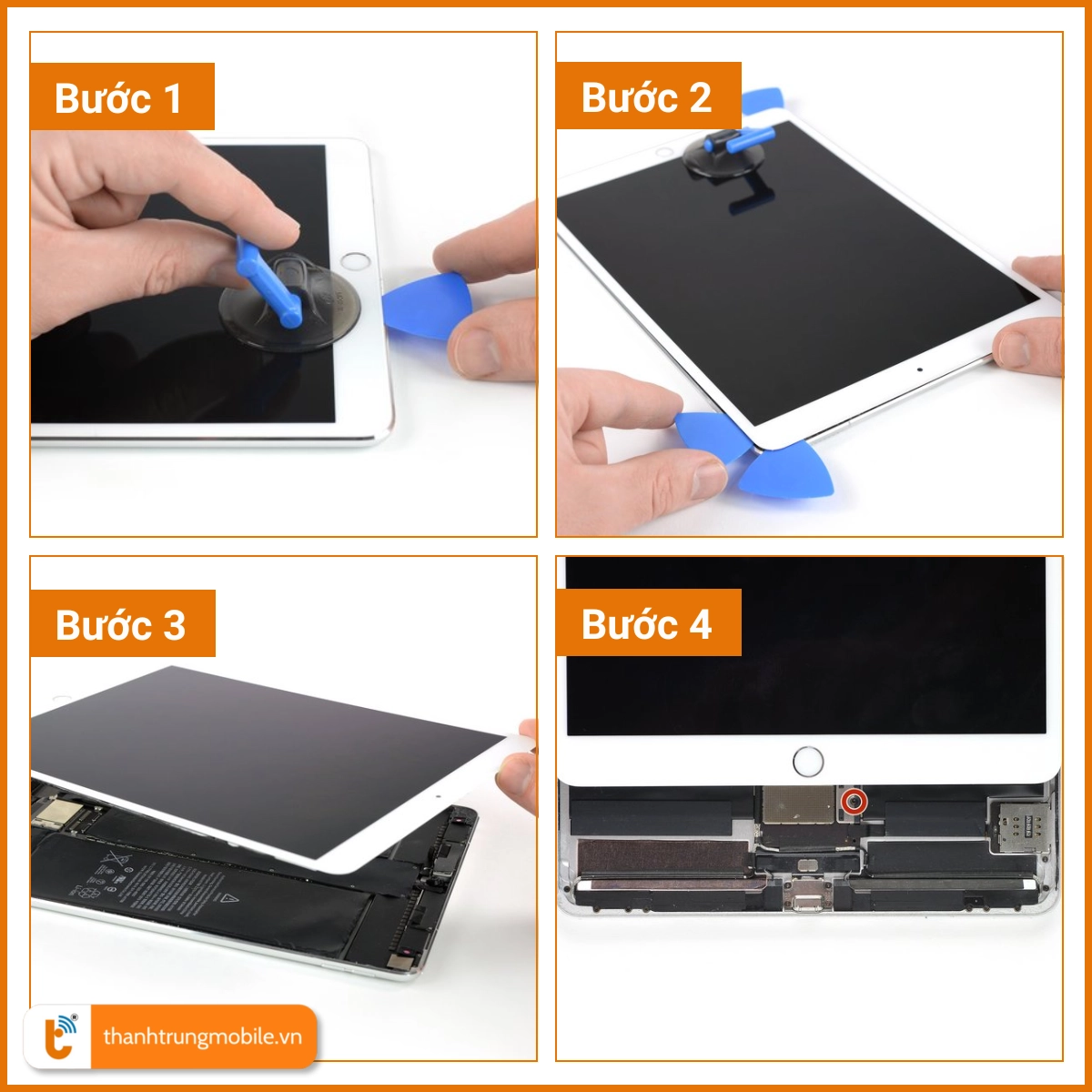 Bước 1

Bước 2

Bước 3

Bước 4

thanhtrungmobile.vn