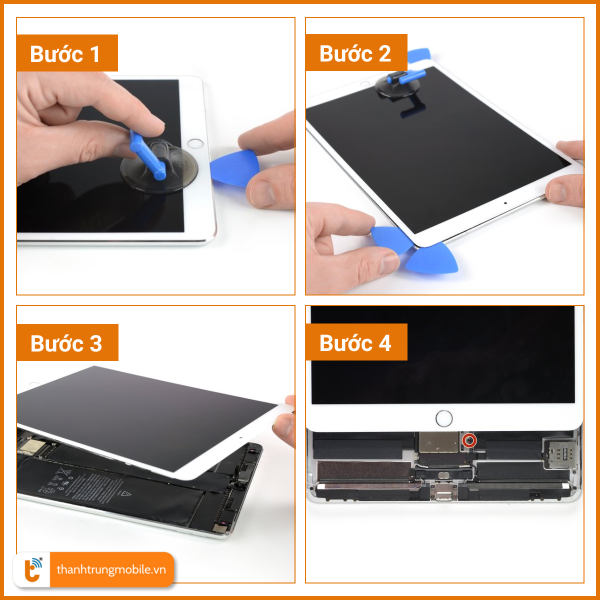 Bước 1

Bước 2

Bước 3

Bước 4

thanhtrungmobile.vn