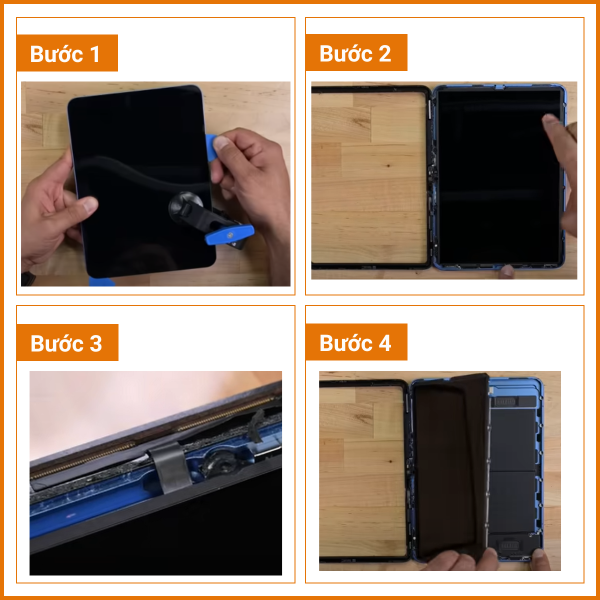 Bước 1

Bước 2

Bước 3

Bước 4