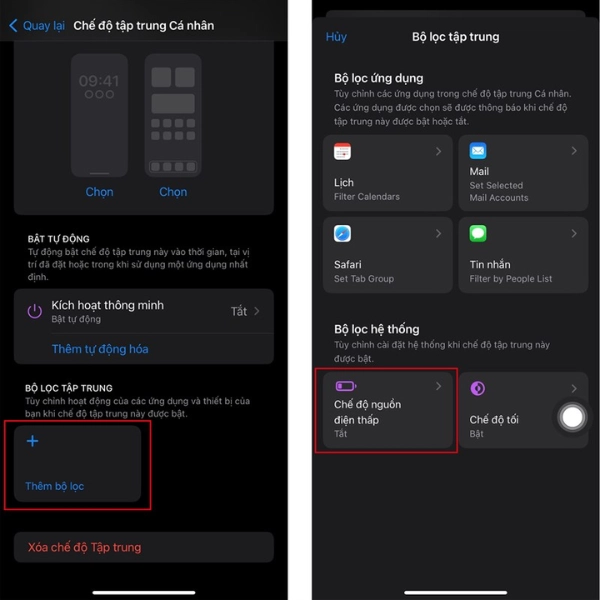 Quay lại Chế độ tập trung Cá nhân

09:41

Chọn Chọn

BẬT TỰ ĐỘNG
Tự động bật chế độ tập trung này vào thời gian, tại vị trí đã đặt hoặc trong khi sử dụng một ứng dụng nhất định.

Kích hoạt thông minh
Bật tự động
Tắt

Thêm tự động hóa

BỘ LỌC TẬP TRUNG
Tùy chỉnh hoạt động của các ứng dụng và thiết bị của bạn khi chế độ tập trung này được bật.

+
Thêm bộ lọc

Xóa chế độ Tập trung

Hủy Bộ lọc tập trung

Bộ lọc ứng dụng
Tùy chỉnh các ứng dụng trong chế độ tập trung Cá nhân. Các ứng dụng được chọn sẽ được thông báo khi chế độ tập trung này được bật hoặc tắt.

Lịch
Filter Calendars

Mail
Set Selected Mail Accounts

Safari
Set Tab Group

Tin nhắn
Filter by People List

Bộ lọc hệ thống
Tùy chỉnh cài đặt hệ thống khi chế độ tập trung này được bật.

Chế độ nguồn điện thấp
Tắt

Chế độ tối
Bật