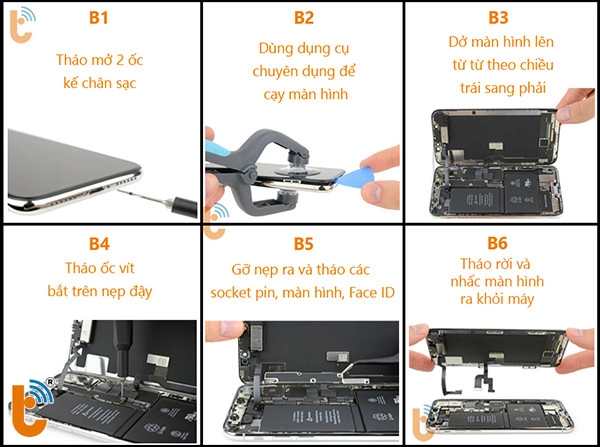 B1

Tháo mở 2 ốc kế chân sạc

B2

Dùng dụng cụ chuyên dụng để cạy màn hình

B3

Dở màn hình lên từ từ theo chiều trái sang phải

B4

Tháo ốc vít bắt trên nẹp đậy

B5

Gỡ nẹp ra và tháo các socket pin, màn hình, Face ID

B6

Tháo rời và nhấc màn hình ra khỏi máy