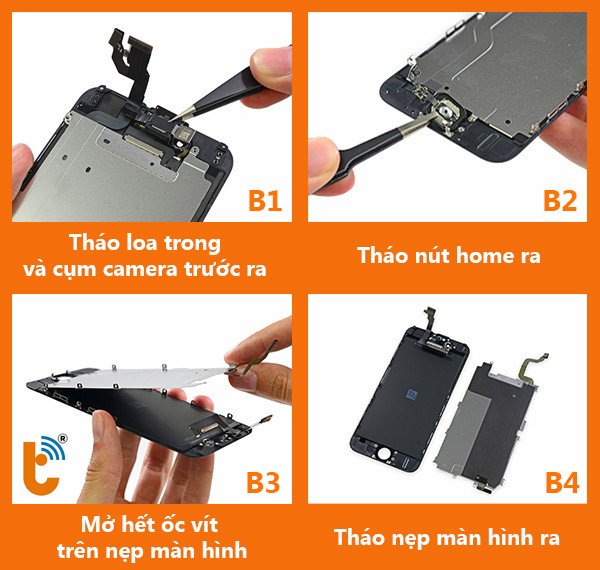 B1

Tháo loa trong và cụm camera trước ra

B2

Tháo nút home ra

B3

Mở hết ốc vít trên nẹp màn hình

B4

Tháo nẹp màn hình ra