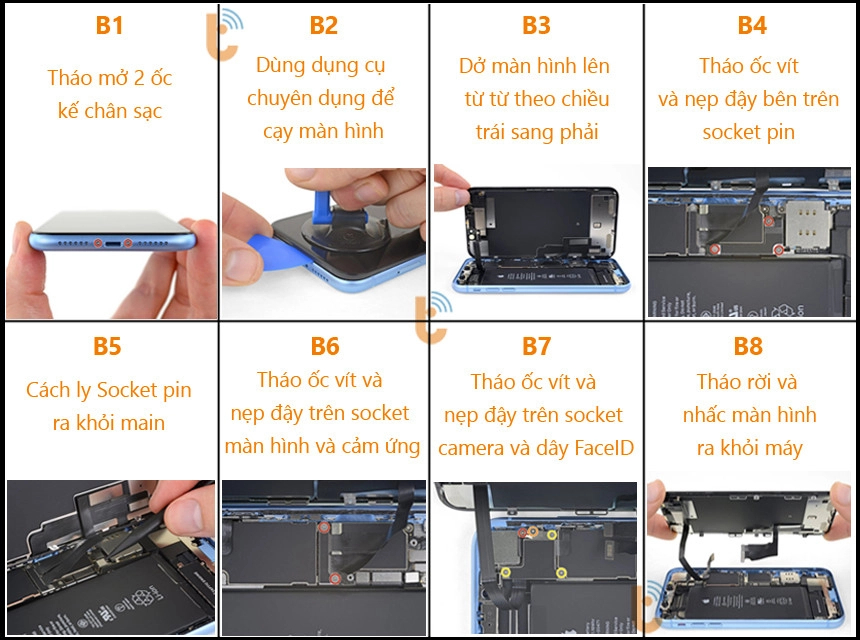 B1
Tháo mở 2 ốc kế chân sạc

B2
Dùng dụng cụ chuyên dụng để cạy màn hình

B3
Dở màn hình lên từ từ theo chiều trái sang phải

B4
Tháo ốc vít và nẹp đậy bên trên socket pin

B5
Cách ly Socket pin ra khỏi main

B6
Tháo ốc vít và nẹp đậy trên socket màn hình và cảm ứng

B7
Tháo ốc vít và nẹp đậy trên socket camera và dây FaceID

B8
Tháo rời và nhấc màn hình ra khỏi máy