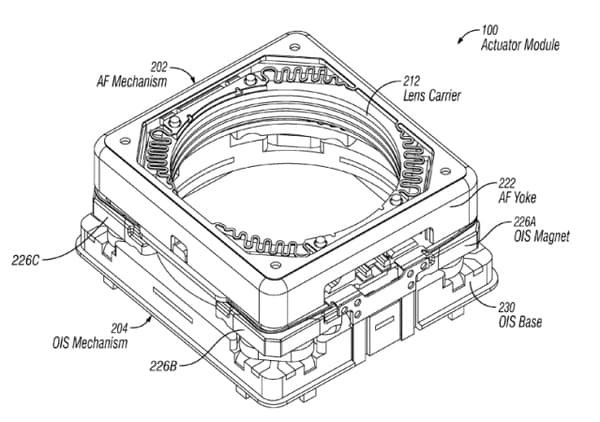 100
Actuator Module

202
AF Mechanism

212
Lens Carrier

222
AF Yoke

226A
OIS Magnet

226C

230
OIS Base

204
OIS Mechanism

226B