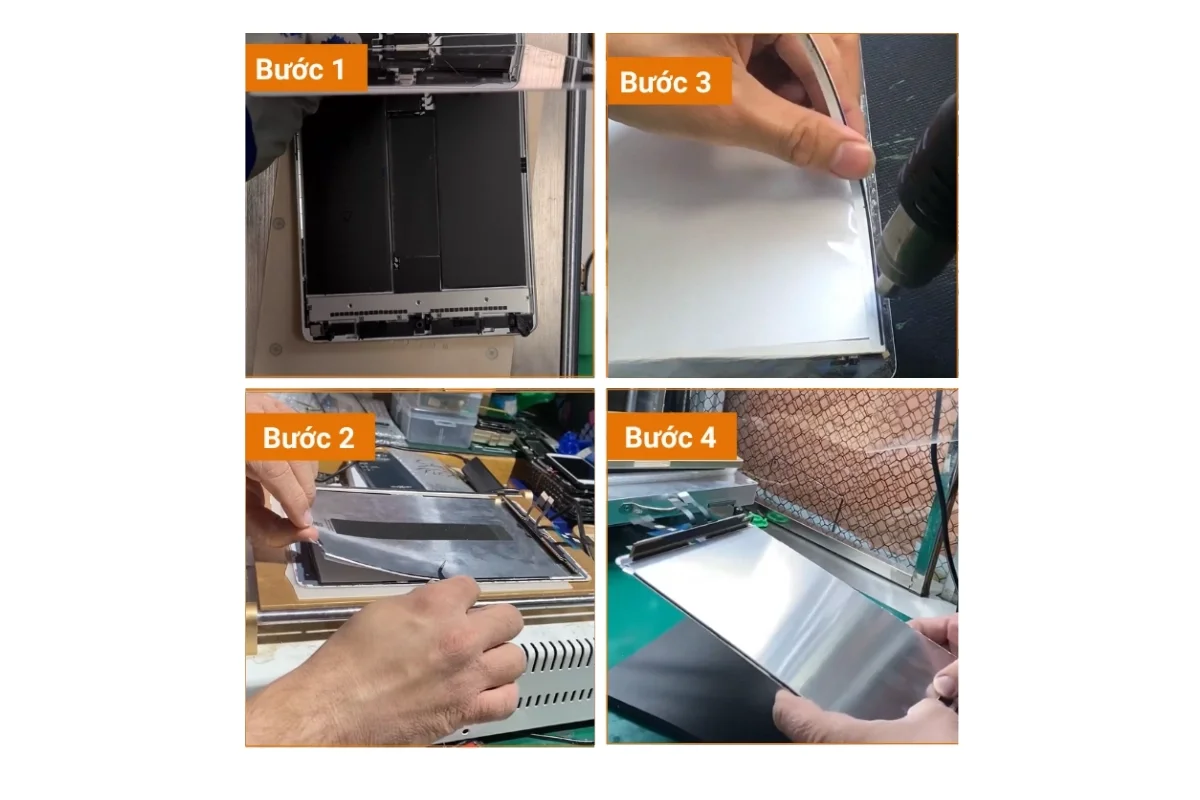 Bước 1

Bước 3

Bước 2

Bước 4