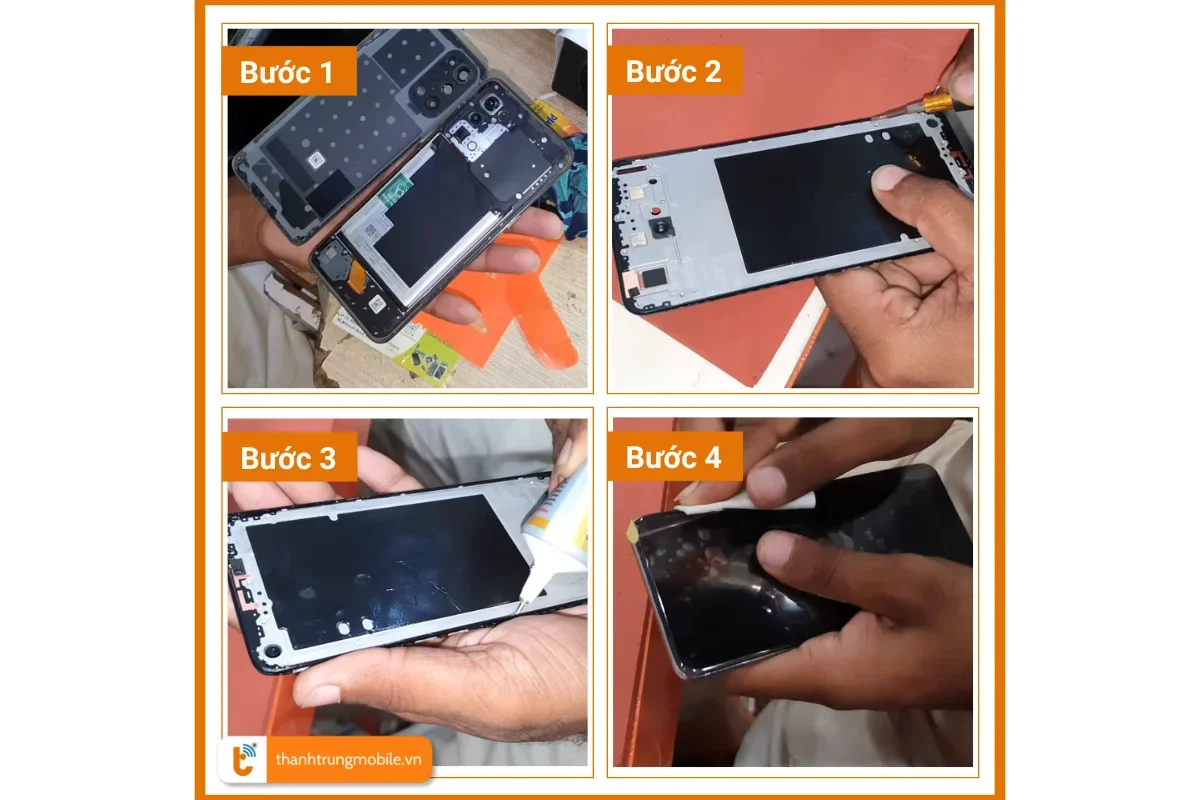 Bước 1

Bước 2

Bước 3

Bước 4

thanhtrungmobile.vn