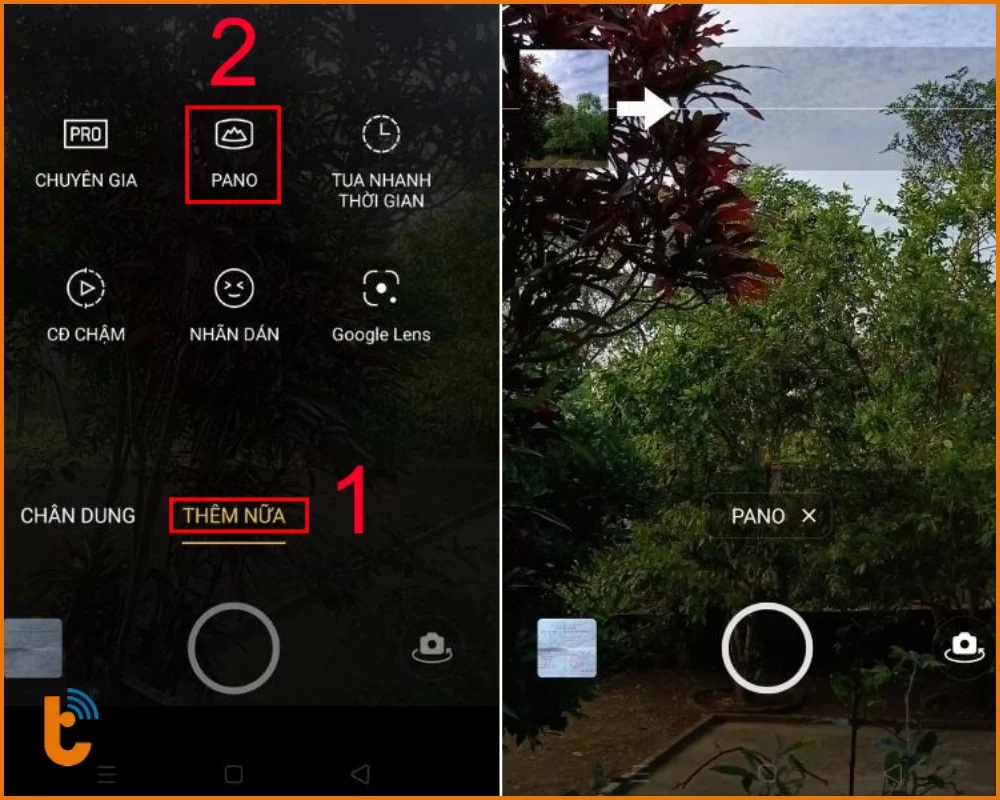 2

PRO CHUYÊN GIA

PANO

TUA NHANH THỜI GIAN

CĐ CHẬM

NHÃN DÁN

Google Lens

CHÂN DUNG

THÊM NỮA

1

PANO ×