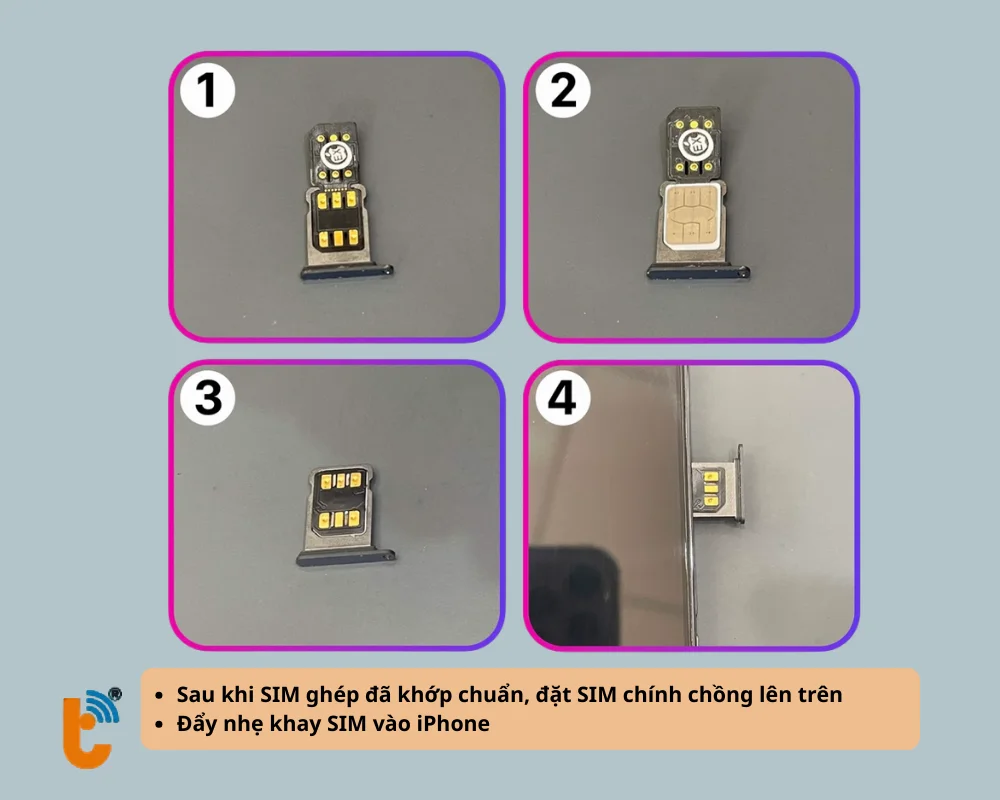 1

2

3

4

- Sau khi SIM ghép đã khớp chuẩn, đặt SIM chính chồng lên trên
- Đẩy nhẹ khay SIM vào iPhone